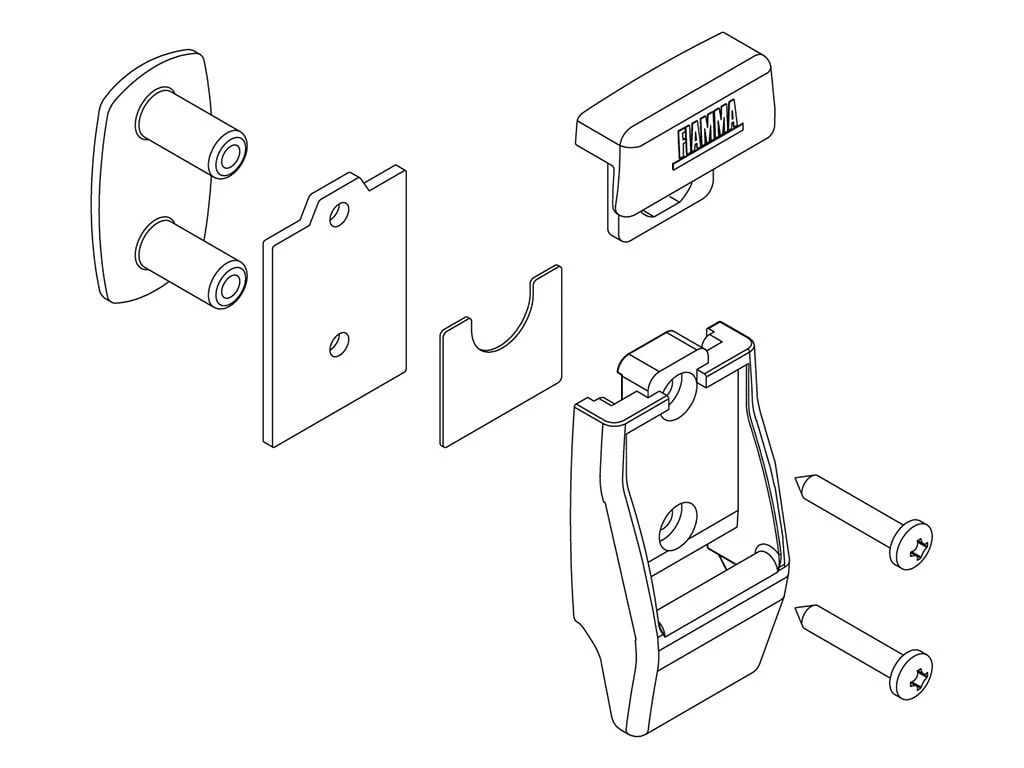 FIAMMA